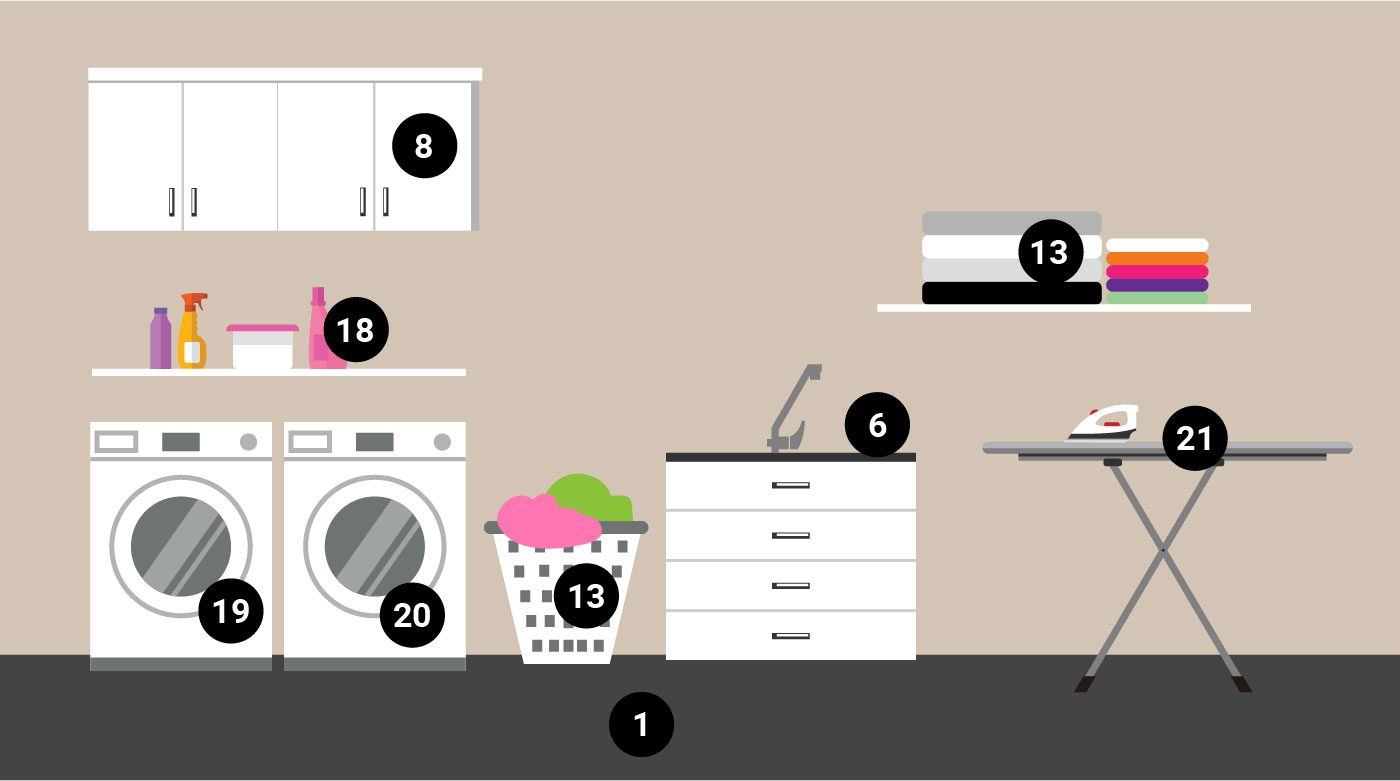 8

13

18

6

21

19

20

13

1