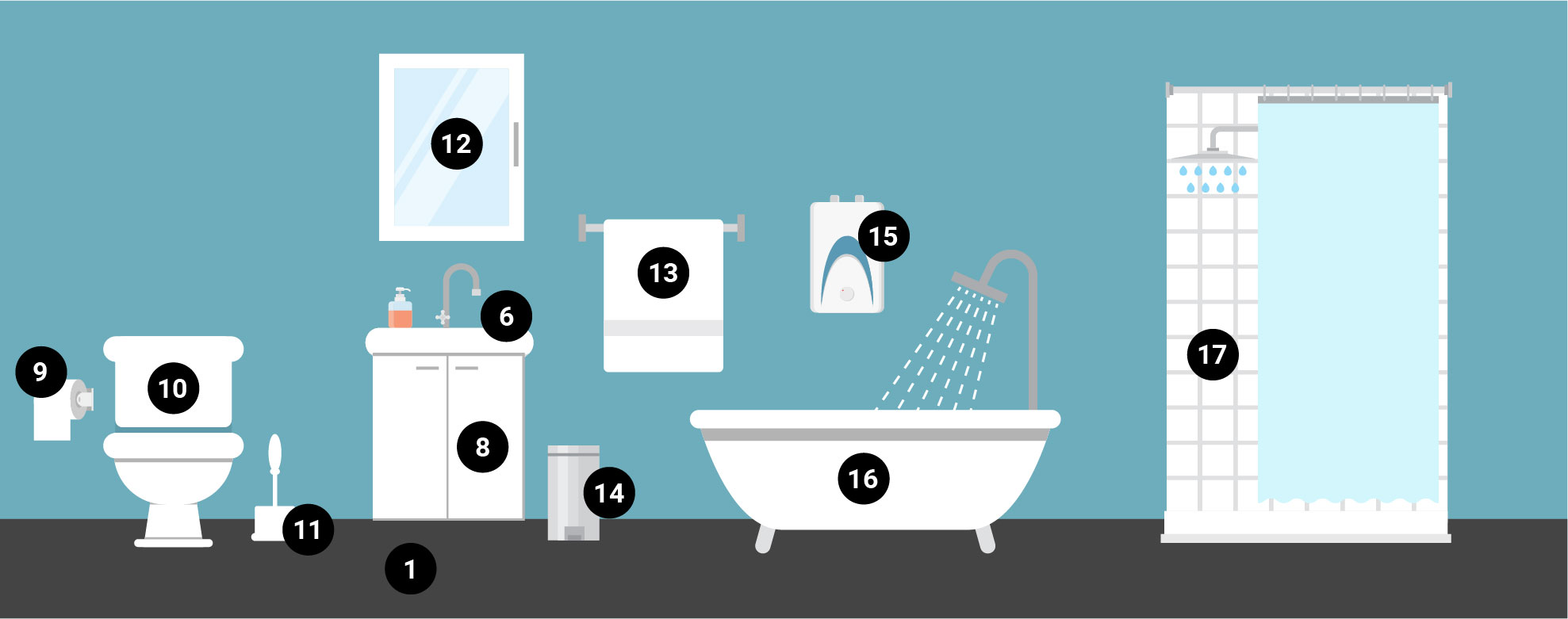 12

13

15

6

9

10

17

8

16

14

11

1